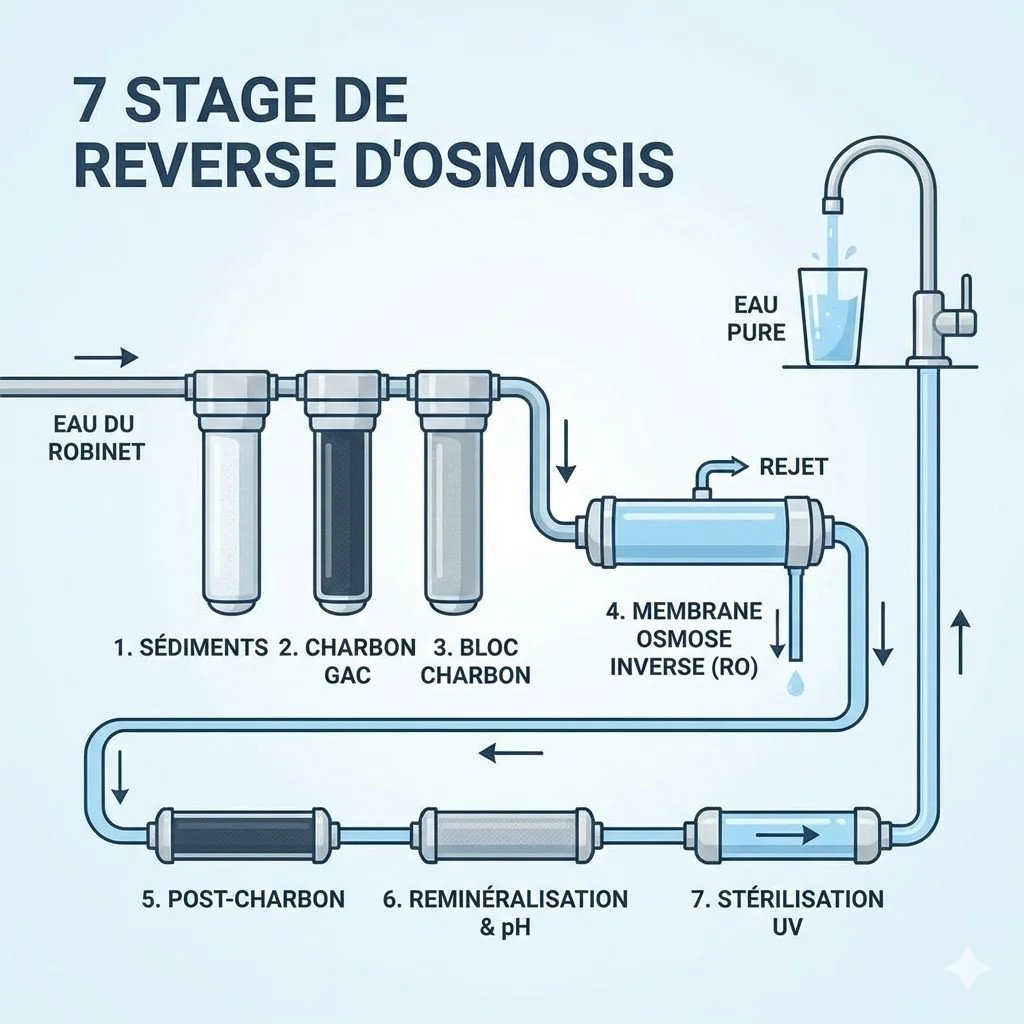 7 STAGE DE REVERSE D'OSMOSIS

EAU PURE

EAU DU ROBINET

REJET

1. SÉDIMENTS

2. CHARBON GAC

3. BLOC CHARBON

4. MEMBRANE OSMOSE INVERSE (RO)

5. POST-CHARBON

6. REMINÉRALISATION & pH

7. STÉRILISATION UV