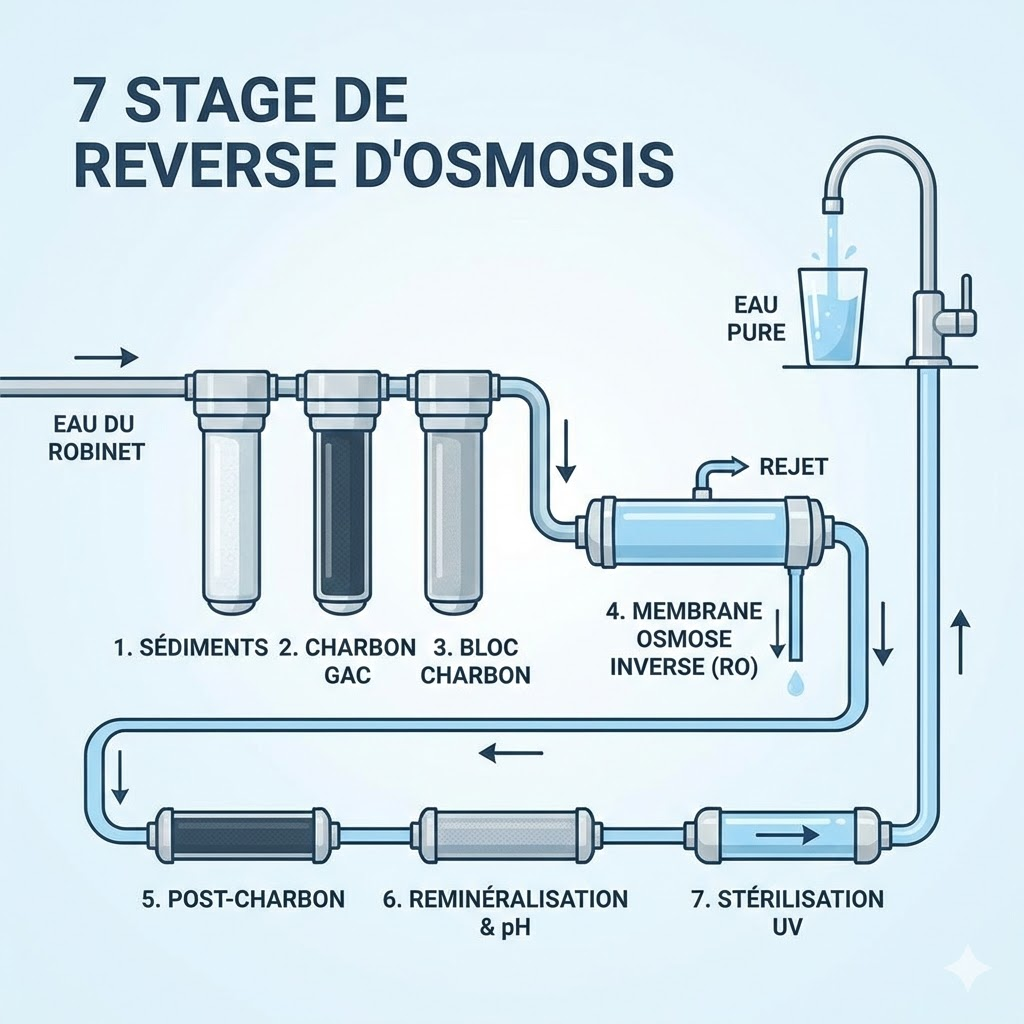 7 STAGE DE REVERSE D'OSMOSIS

EAU PURE

EAU DU ROBINET

REJET

1. SÉDIMENTS

2. CHARBON GAC

3. BLOC CHARBON

4. MEMBRANE OSMOSE INVERSE (RO)

5. POST-CHARBON

6. REMINÉRALISATION & pH

7. STÉRILISATION UV